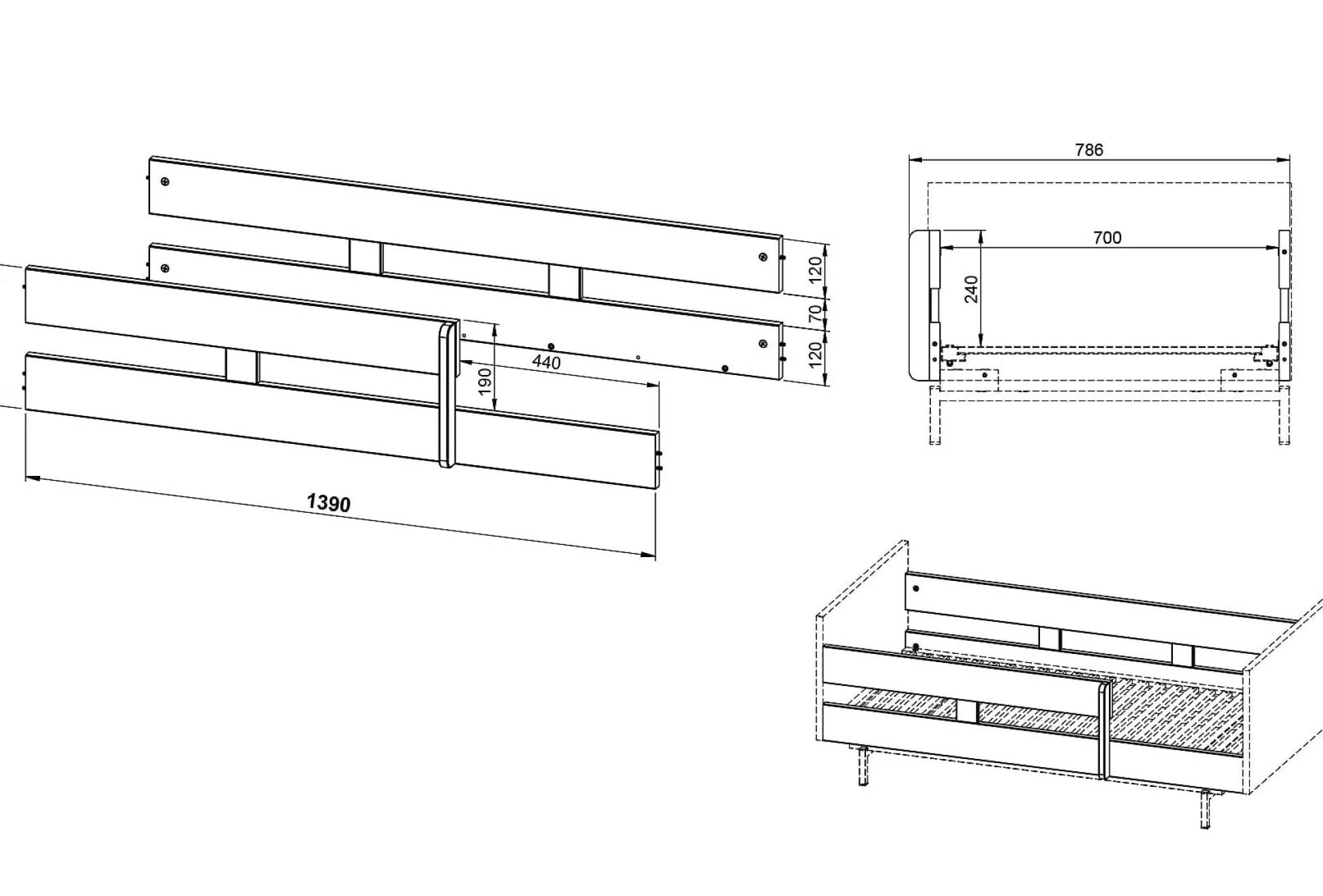 120
70
120
440
190
1390
786
700
240