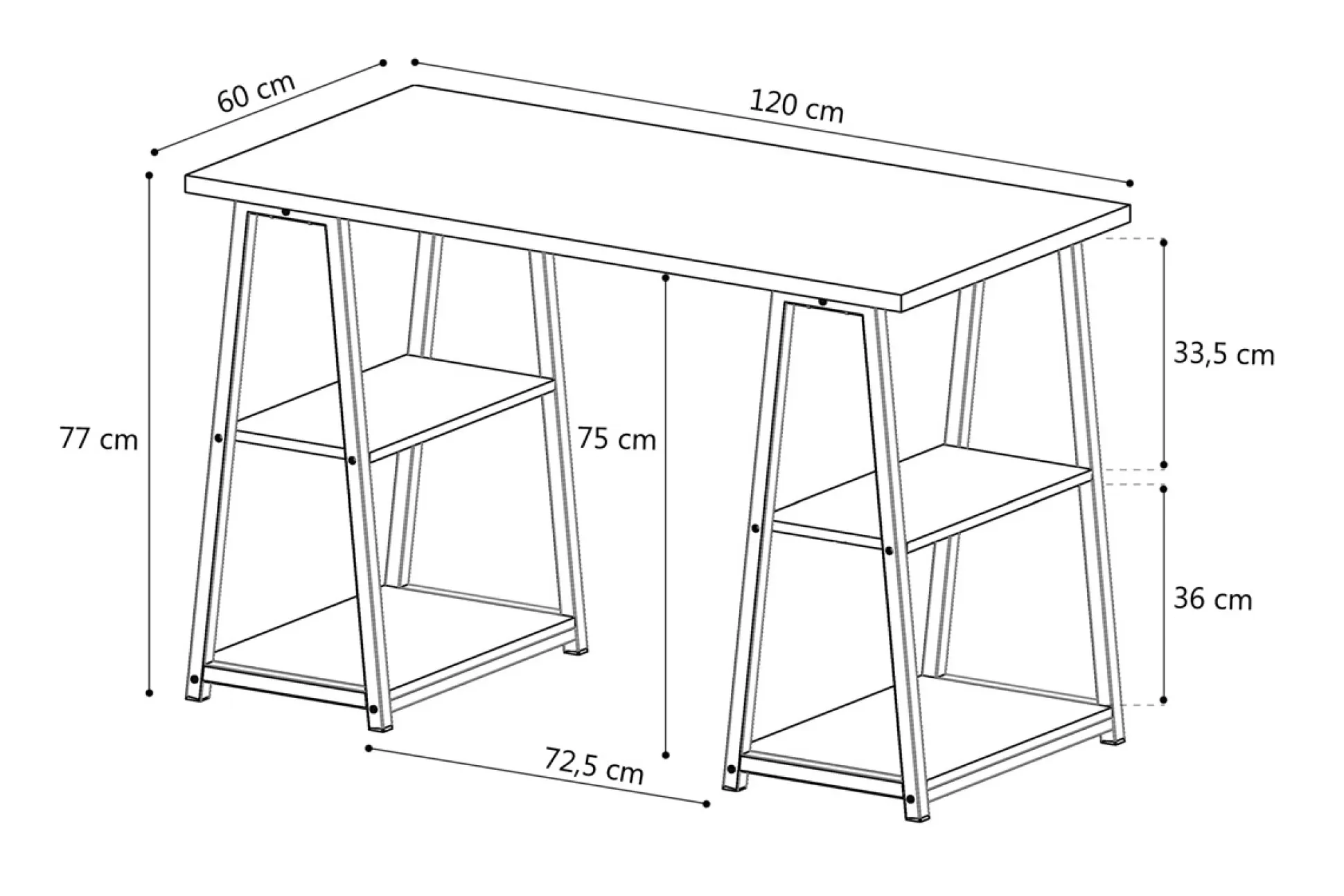 60 cm

120 cm

77 cm

75 cm

33,5 cm

36 cm

72,5 cm