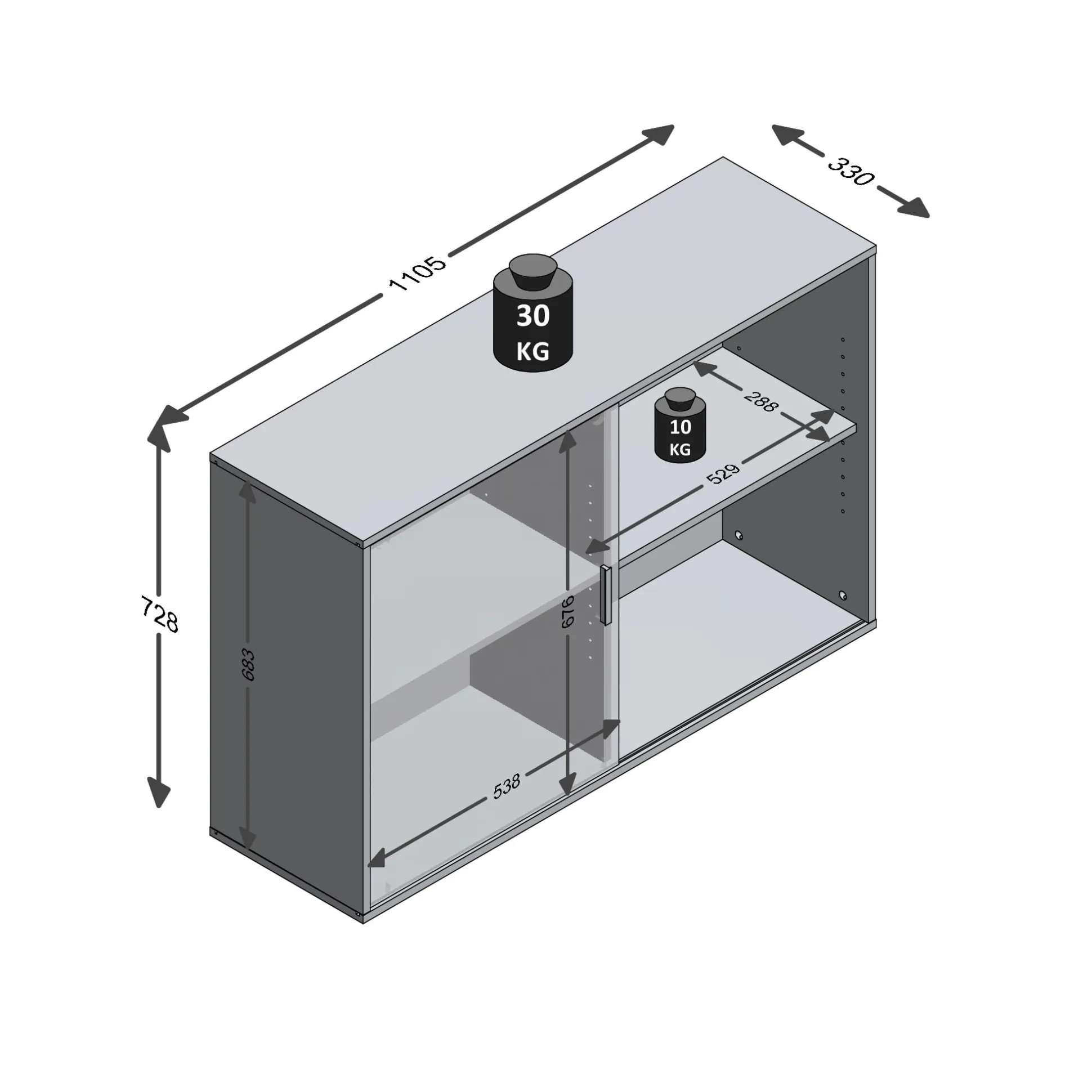 1105

330

30
KG

288

10
KG

529

728

683

676

538