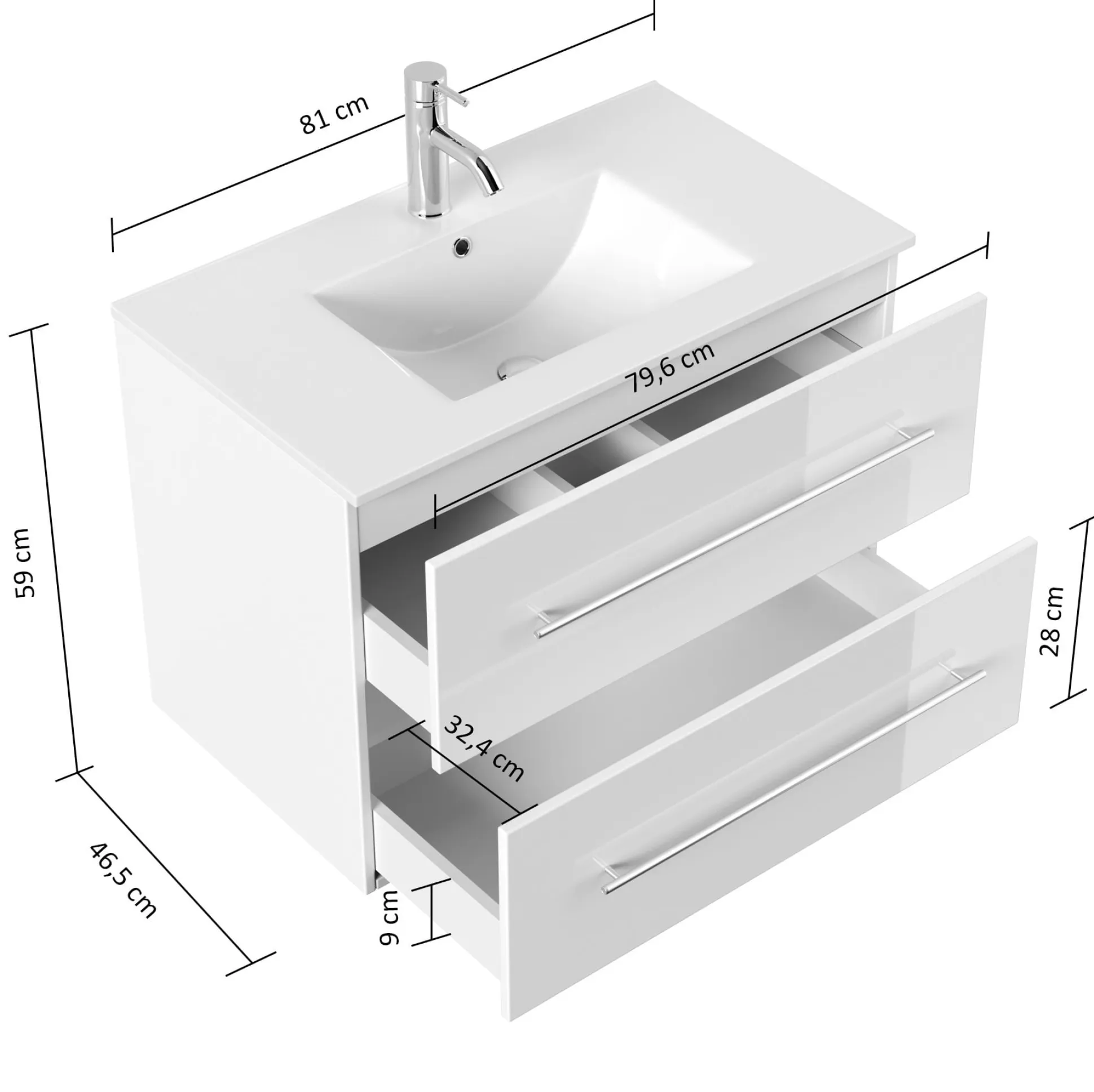 81 cm
79,6 cm
59 cm
28 cm
32,4 cm
46,5 cm
9 cm