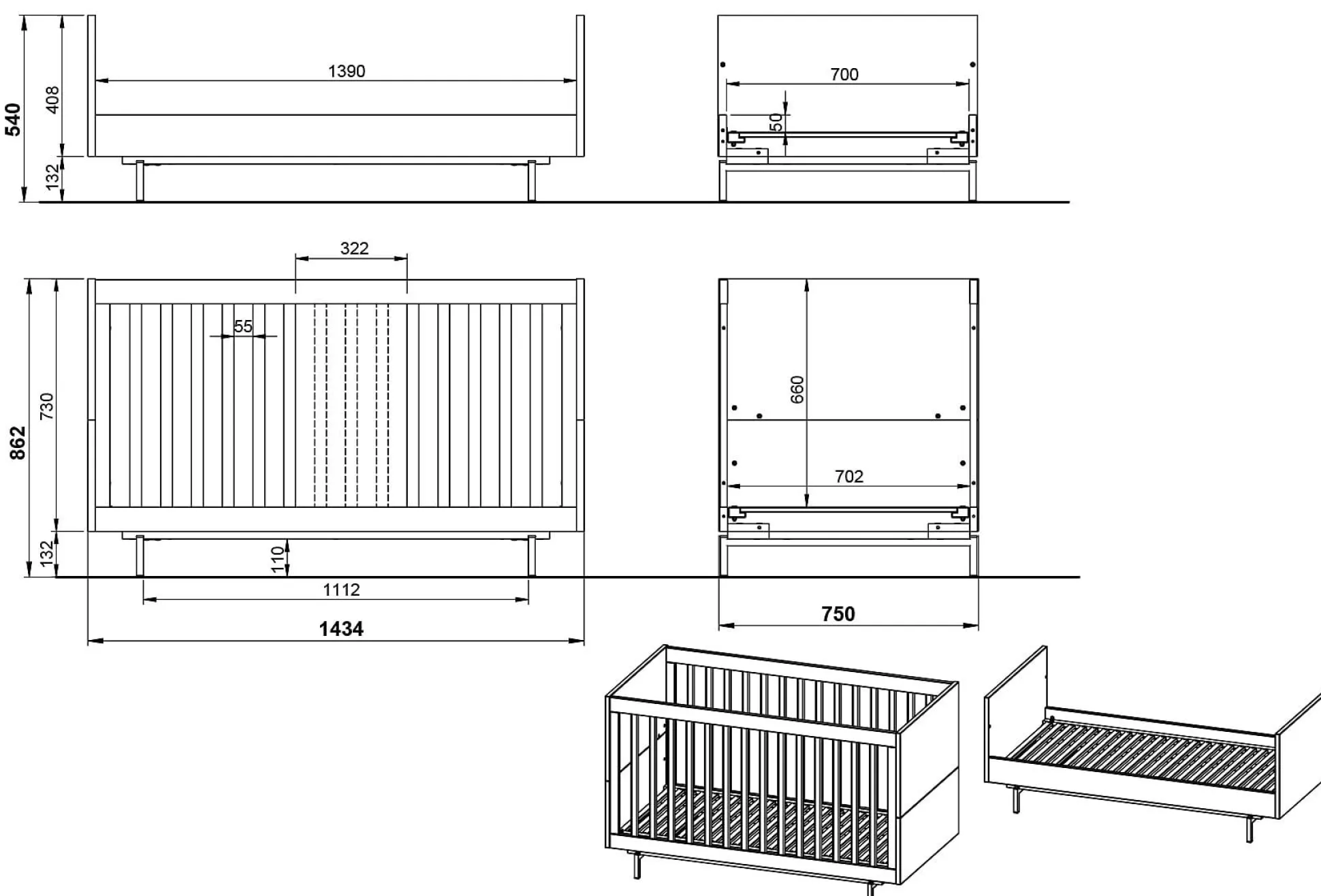 540
408
132
1390
700
50
322
55
862
730
132
110
1112
1434
660
702
750